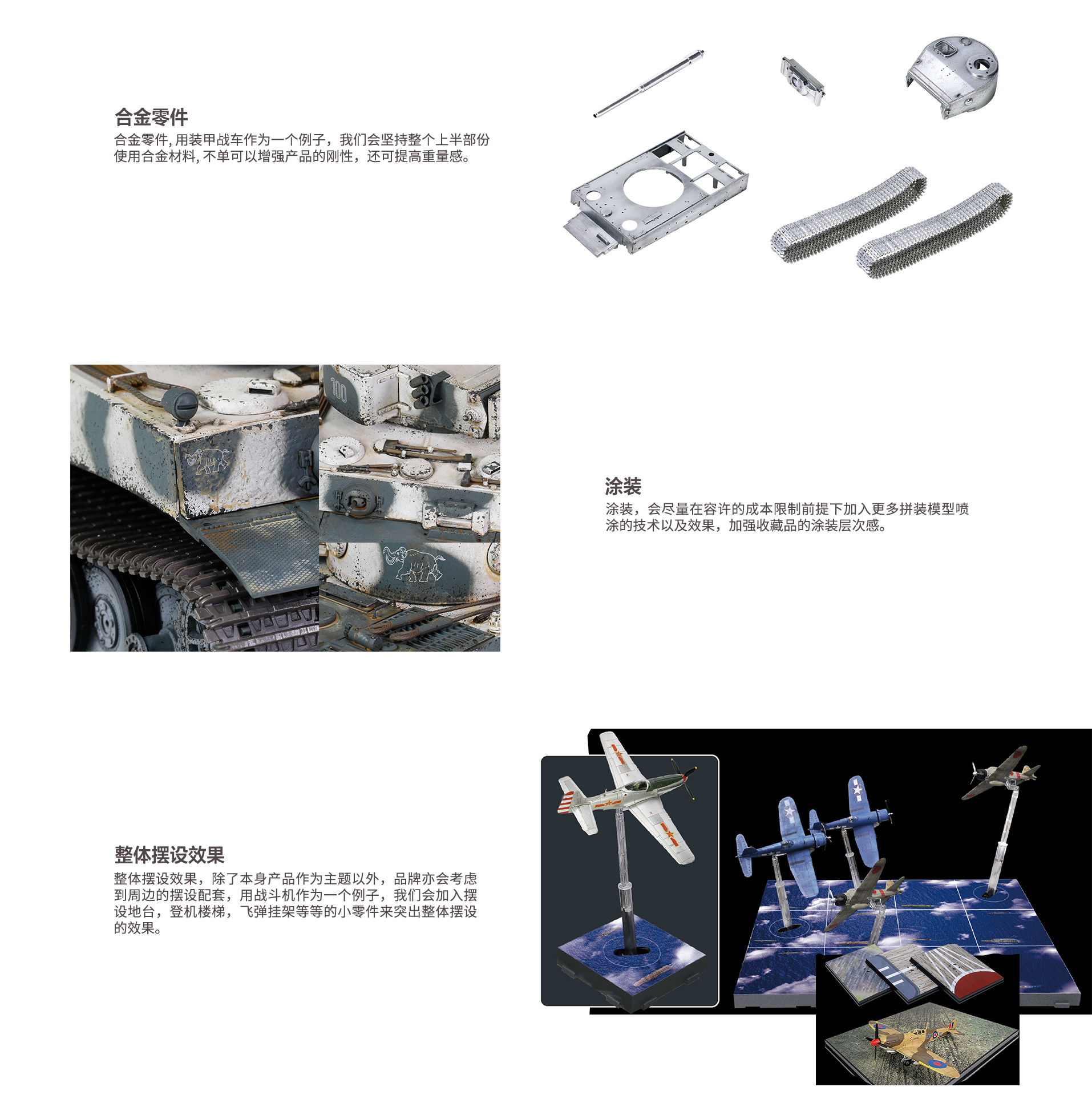 合金零件
合金零件, 用装甲战车作为一个例子，我们会坚持整个上半部份使用合金材料, 不单可以增强产品的刚性，还可提高重量感。

100

涂装
涂装，会尽量在容许的成本限制前提下加入更多拼装模型喷涂的技术以及效果，加强收藏品的涂装层次感。

整体摆设效果
整体摆设效果，除了本身产品作为主题以外，品牌亦会考虑到周边的摆设配套，用战斗机作为一个例子，我们会加入摆设地台，登机楼梯，飞弹挂架等等的小零件来突出整体摆设的效果。